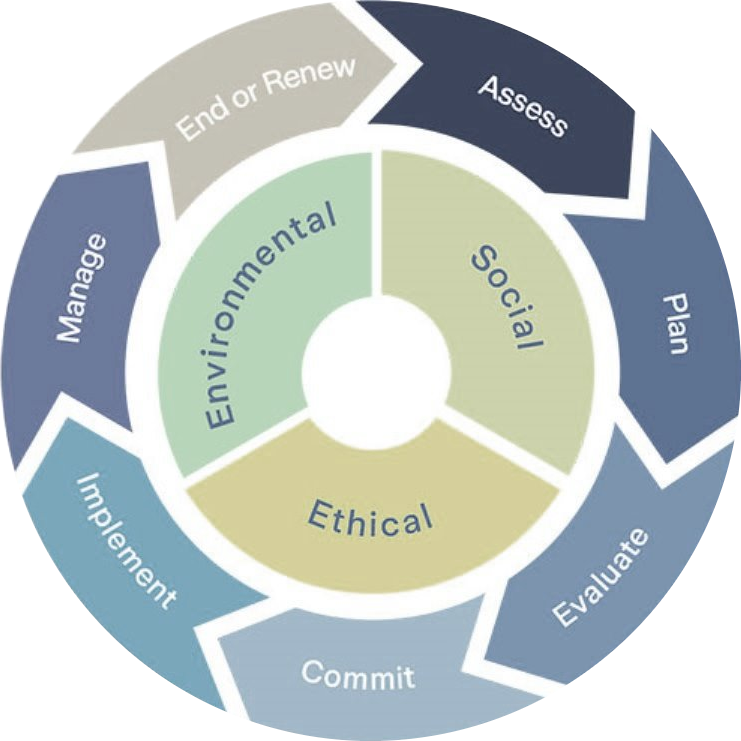 Assess
Plan
Evaluate
Commit
Implement
Manage
End or Renew
Environmental
Social
Ethical